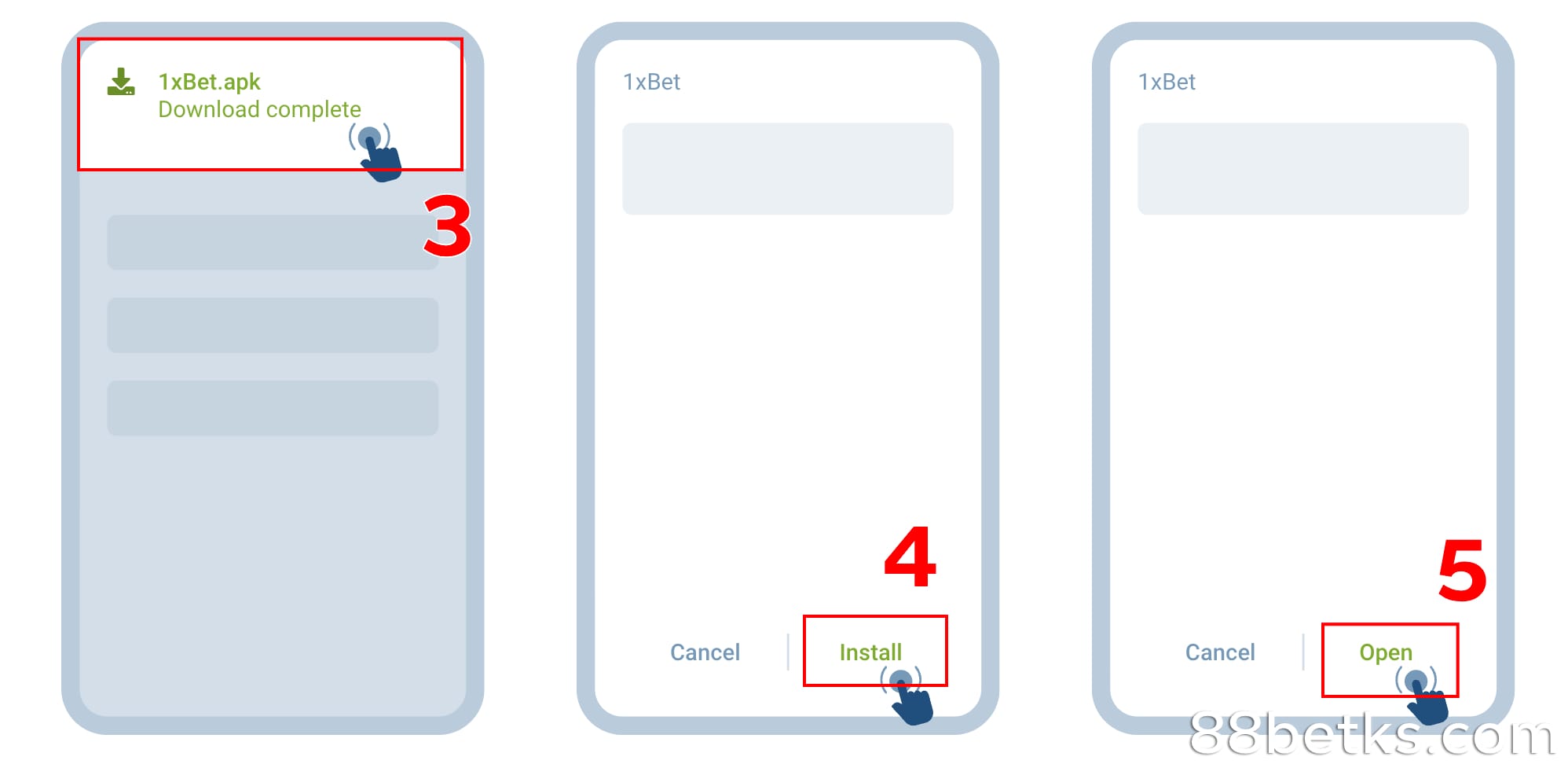 1xBet.apk
Download complete

3

1xBet

4

Cancel Install

1xBet

5

Cancel Open

88betks.com